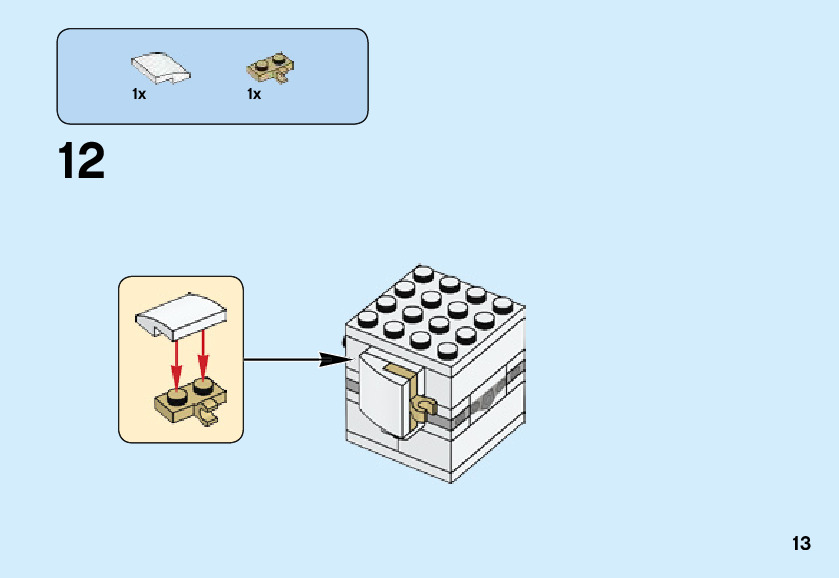 1x 1x

12

13