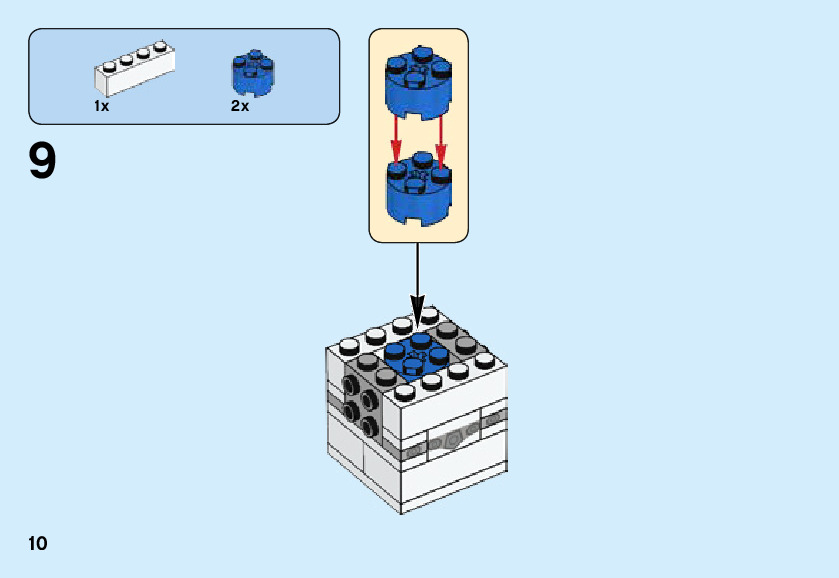 1x

2x

9

10