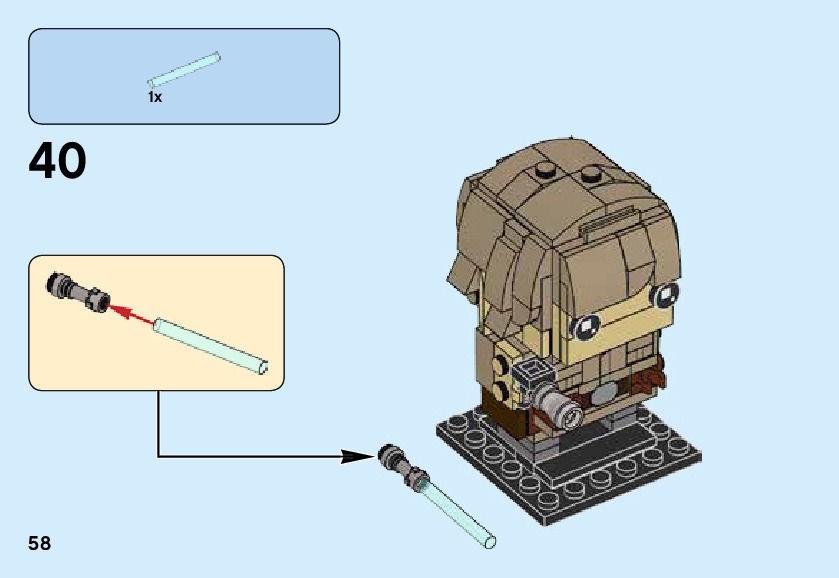 1x

40

58