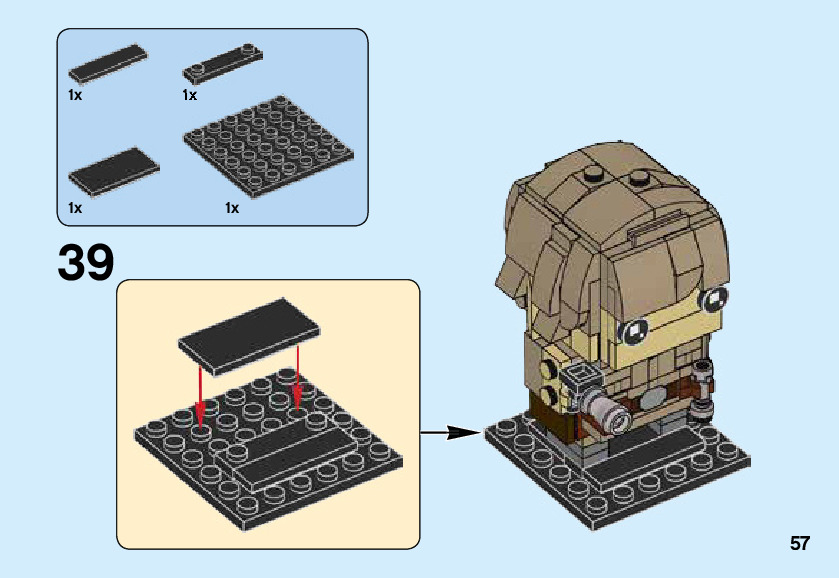 1x
1x
1x
1x

39

57