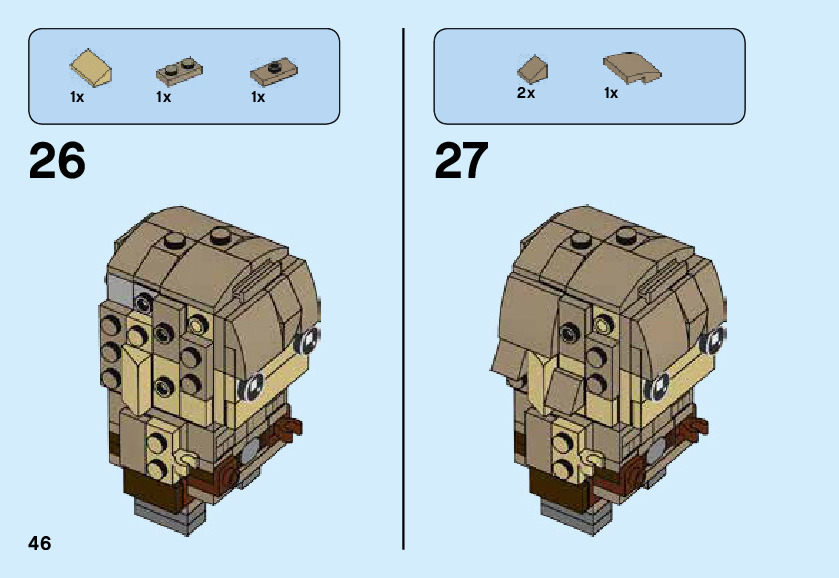 1x 1x 1x

26

2x 1x

27

46