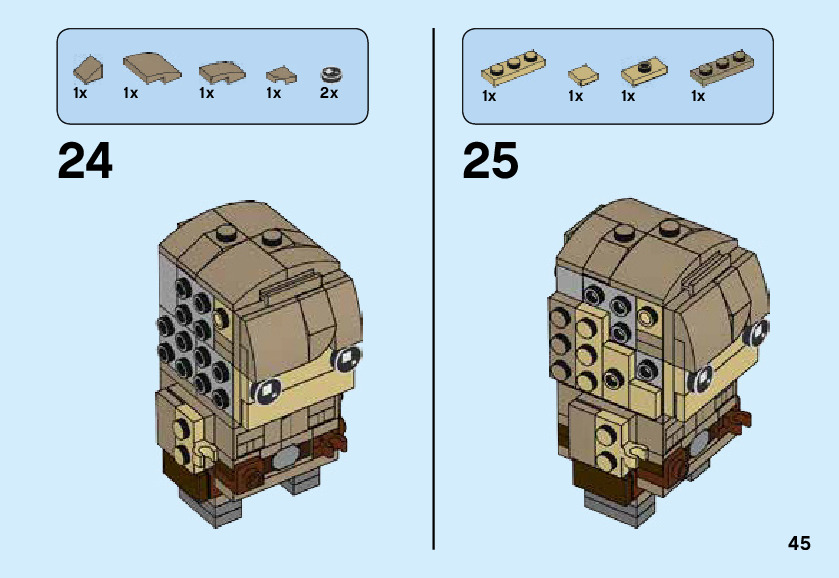 1x 1x 1x 1x 2x

24

1x 1x 1x 1x

25

45