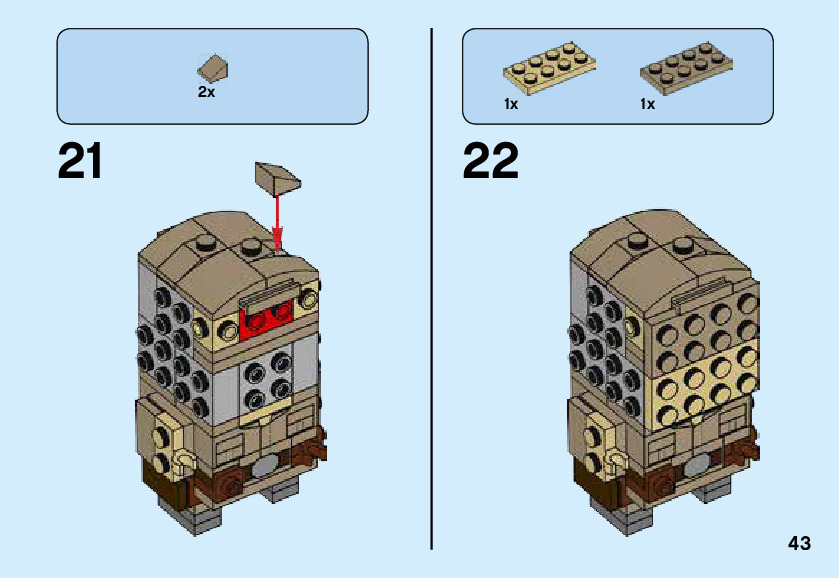 2x

21

1x

1x

22

43