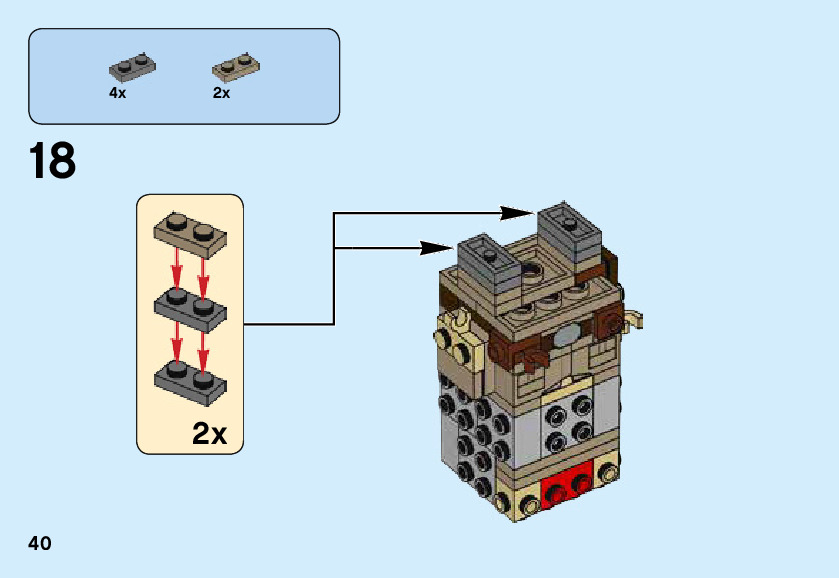 4x

2x

18

2x

40