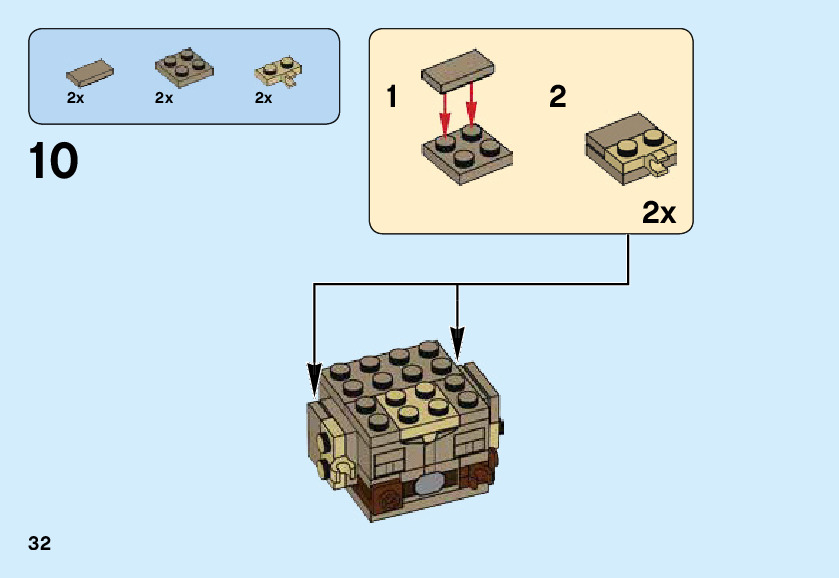 2x 2x 2x

10

1

2

2x

32