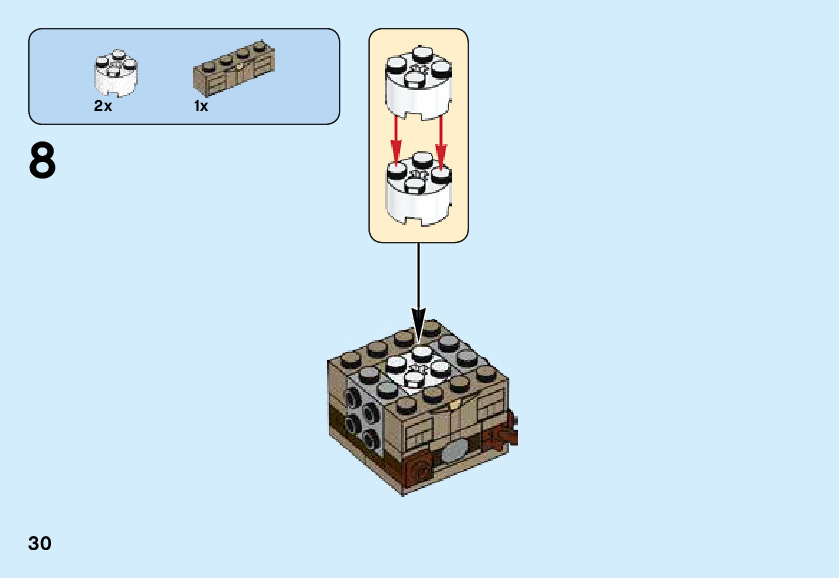 2x

1x

8

30