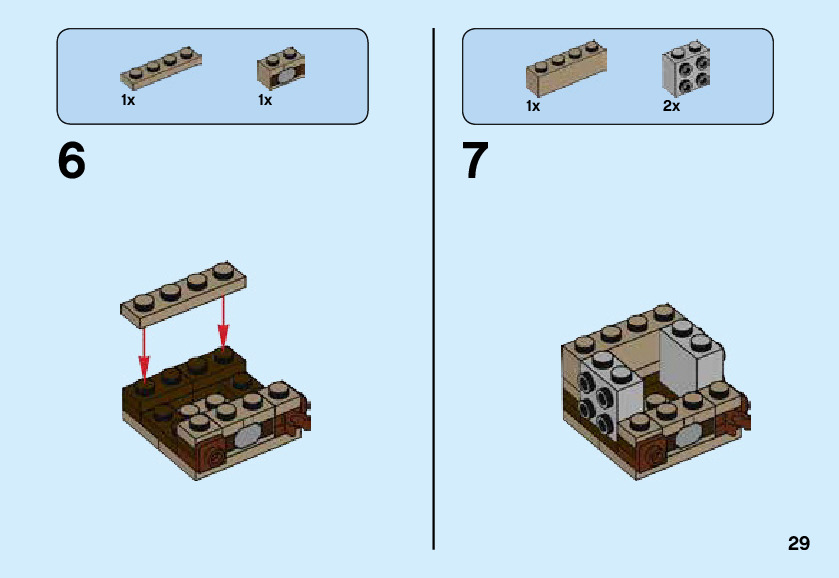 1x 1x

6

1x 2x

7

29