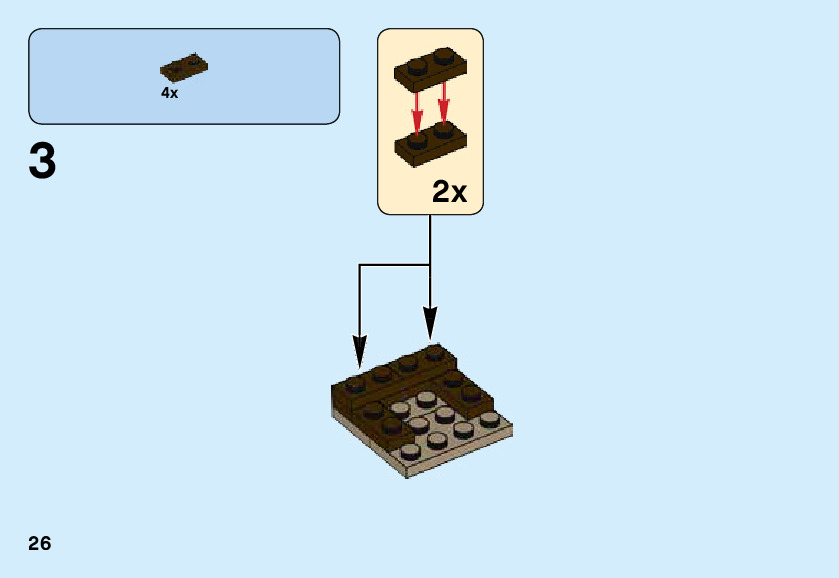 4x

3

2x

26