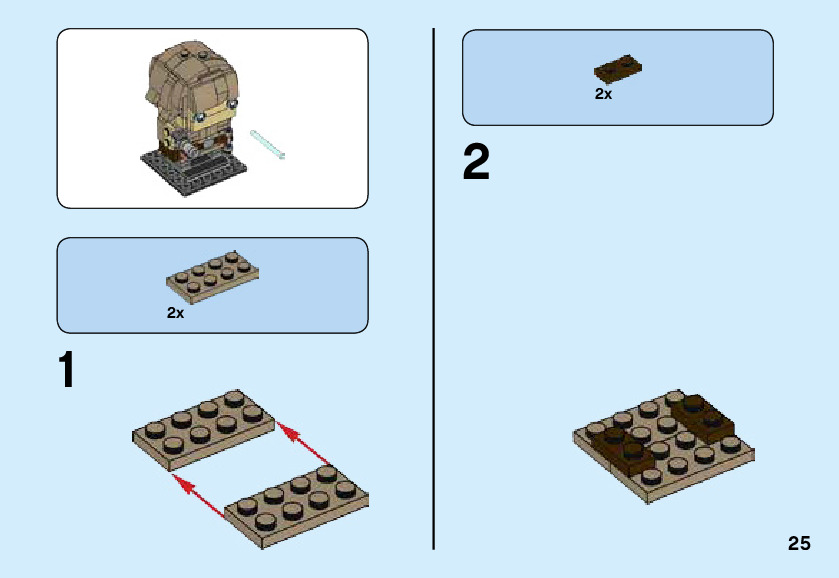 2x

1

2x

2

25