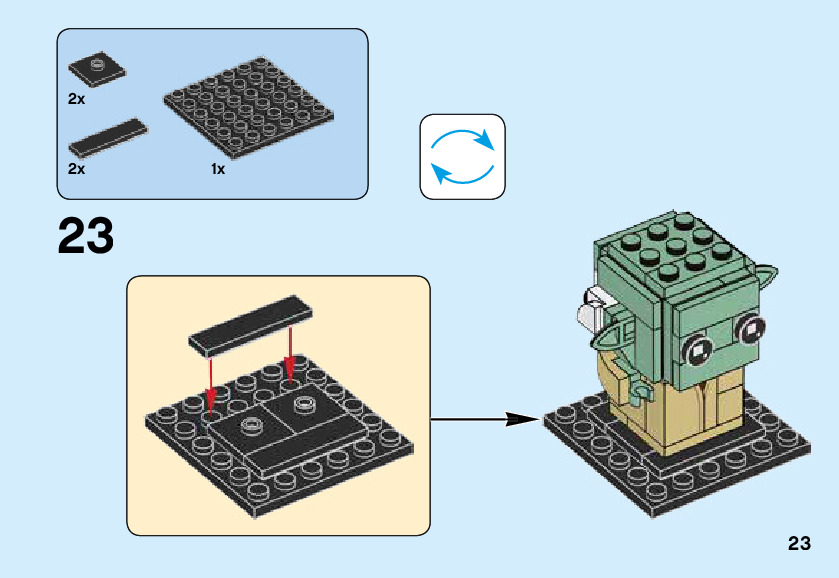 2x

2x

1x

23

23