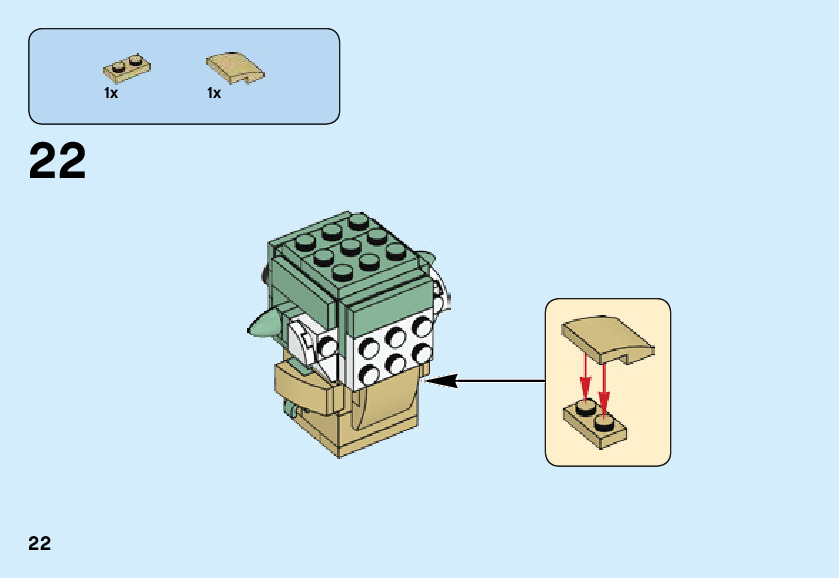 1x 1x

22

22