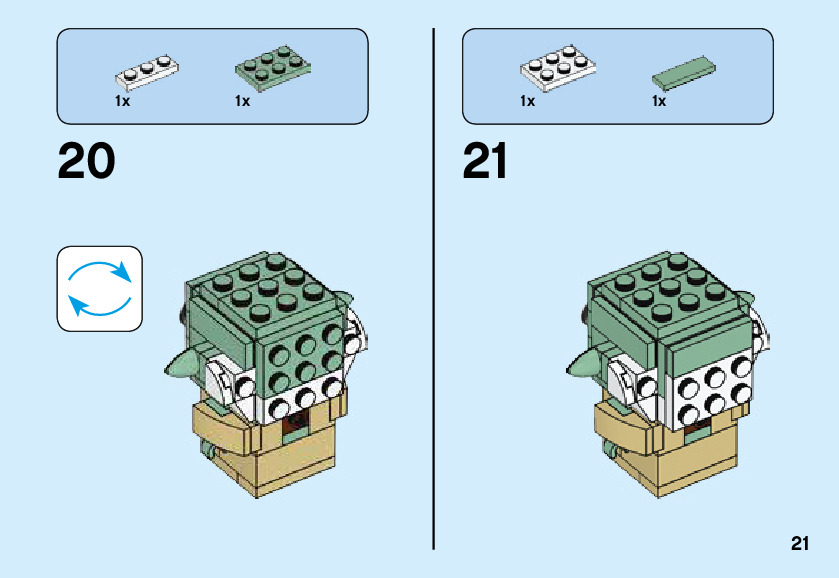 1x 1x

20

1x 1x

21

21