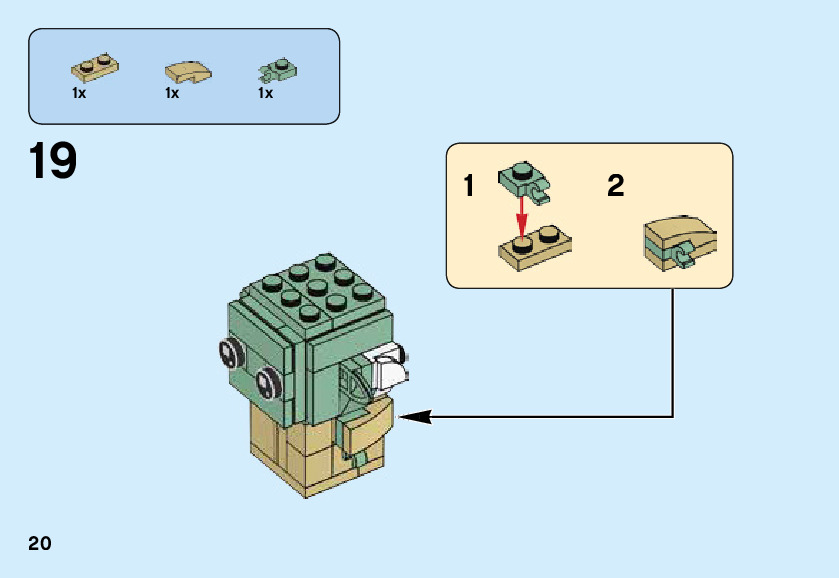 1x 1x 1x

19

1 2

20