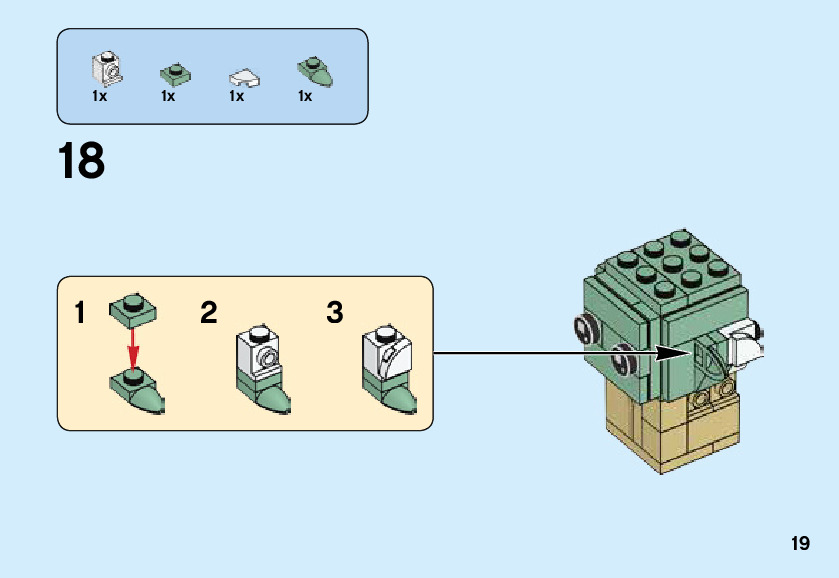 1x 1x 1x 1x

18

1 2 3

19