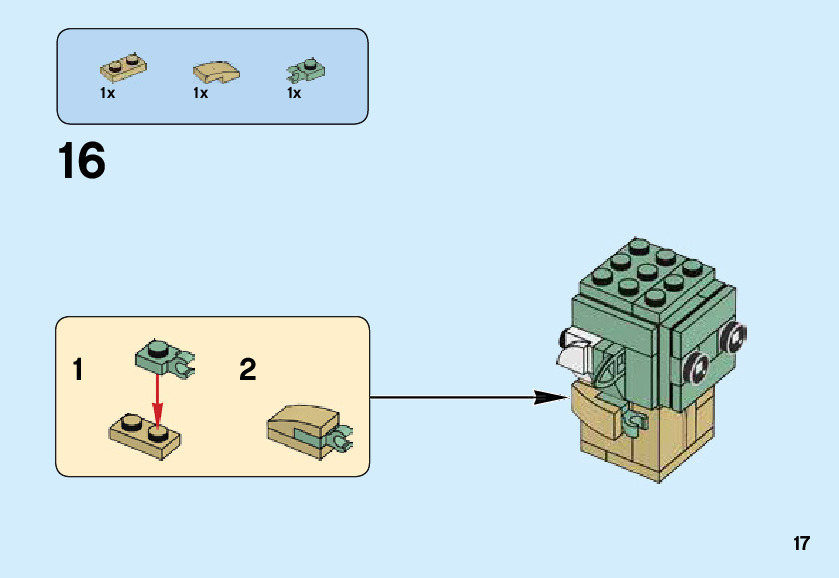 1x 1x 1x

16

1

2

17