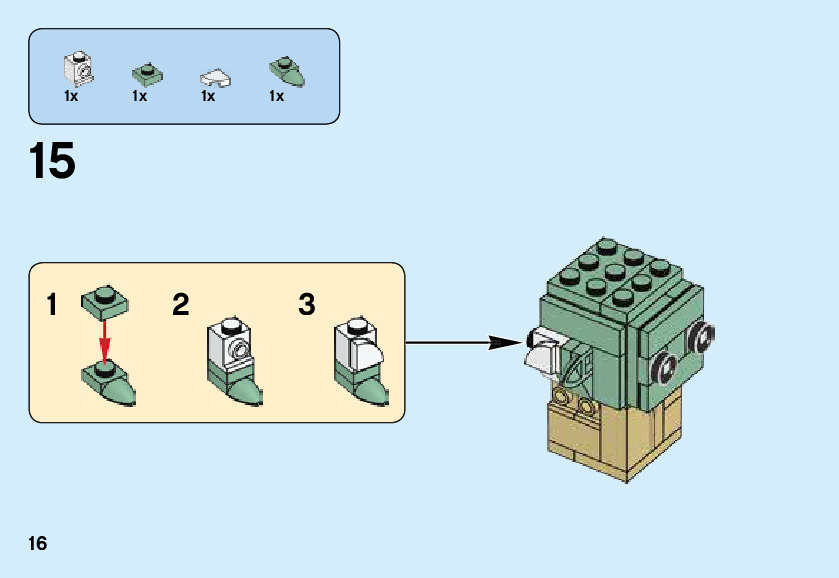 1x 1x 1x 1x

15

1 2 3

16