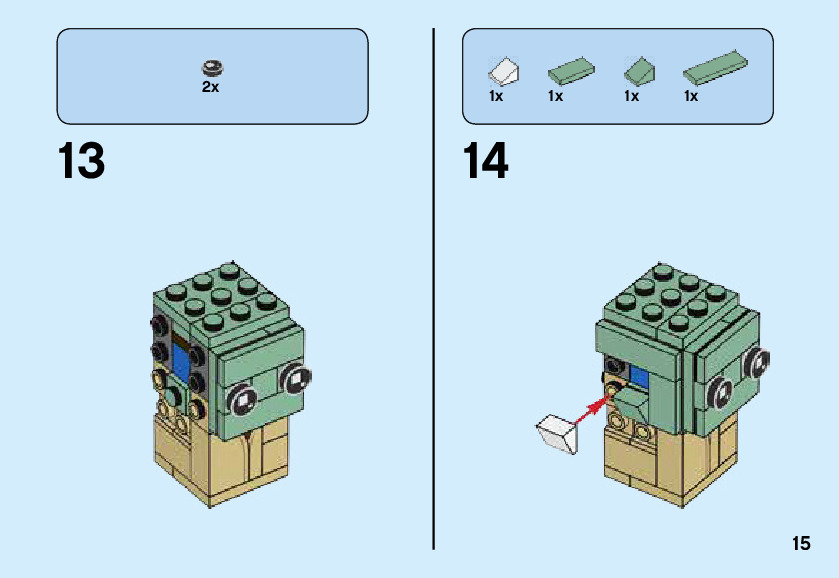 2x

13

1x 1x 1x 1x

14

15