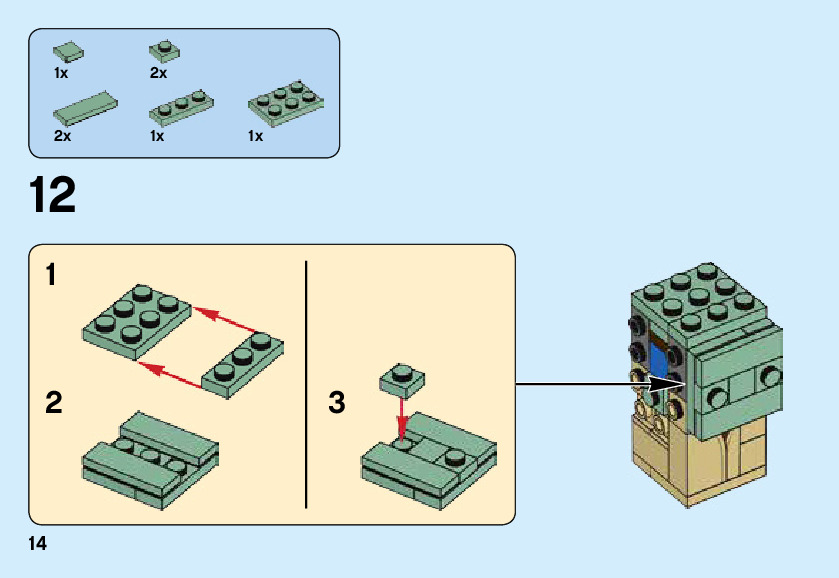 1x
2x
2x
1x
1x

12

1

2

3

14