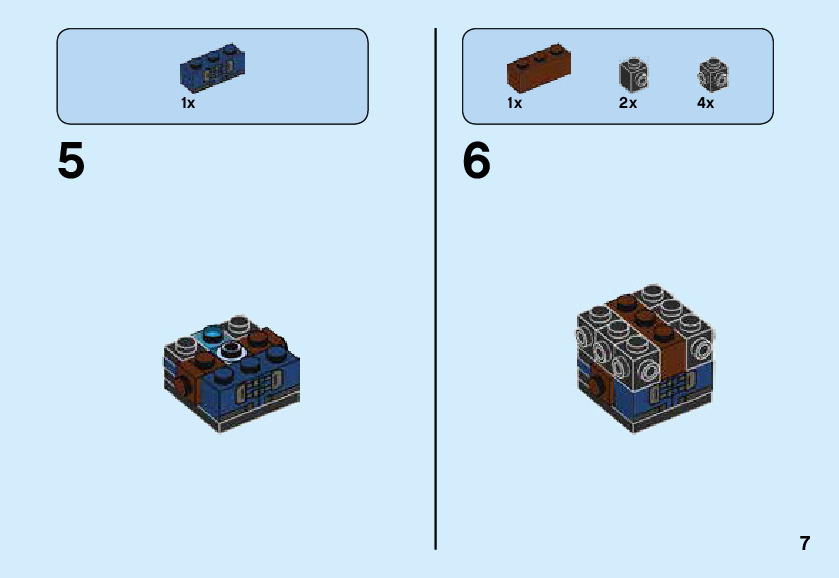 1x

5

1x 2x 4x

6

7