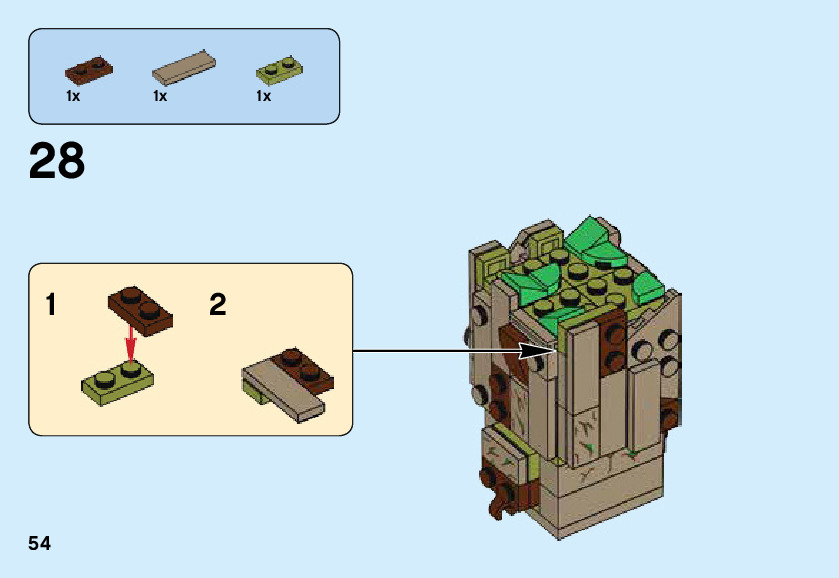 1x 1x 1x

28

1

2

54