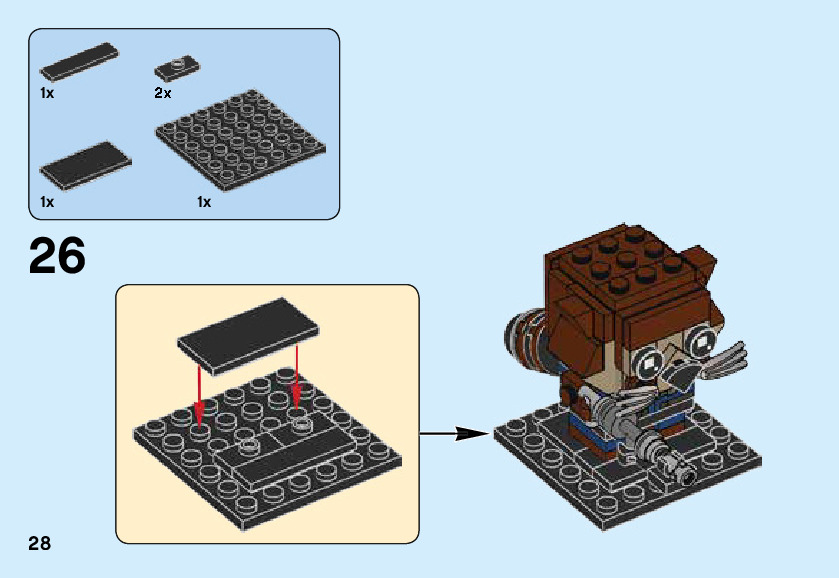 1x
2x
1x
1x

26

28