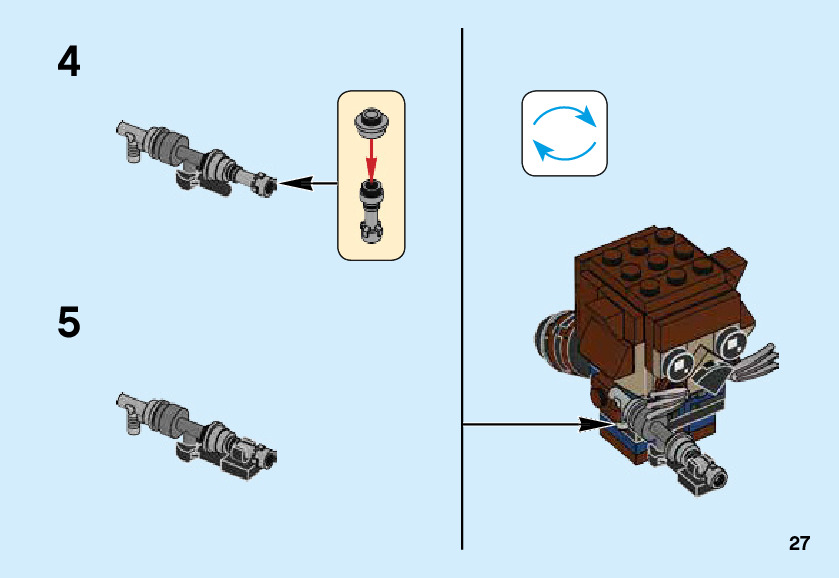 4

5

27