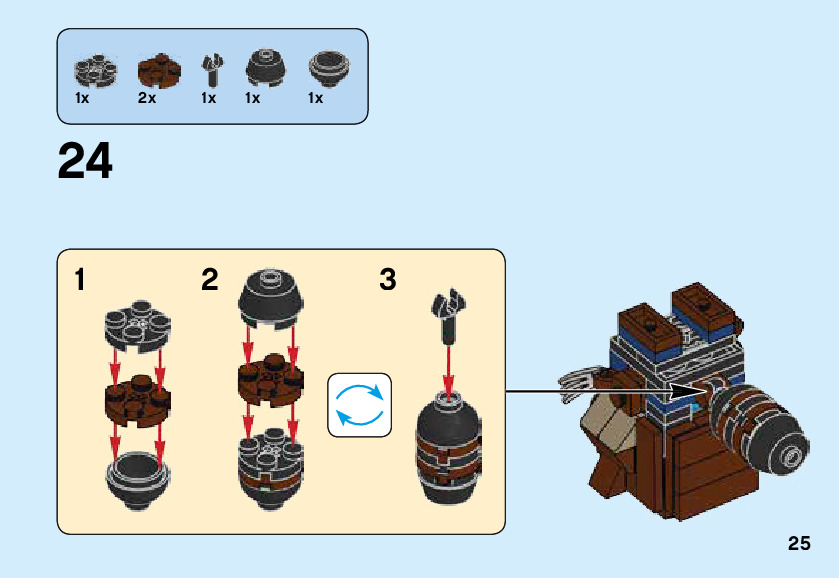 1x 2x 1x 1x 1x

24

1

2

3

25