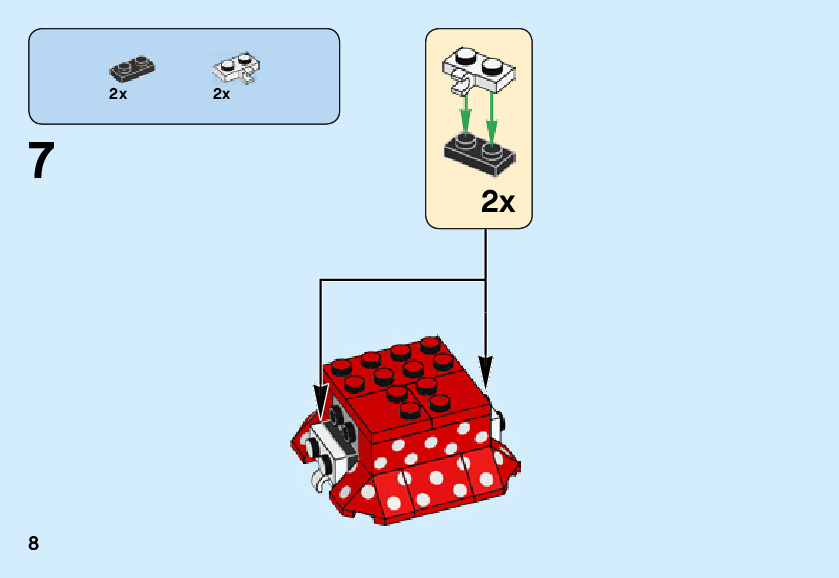 2x
2x

7

2x

8