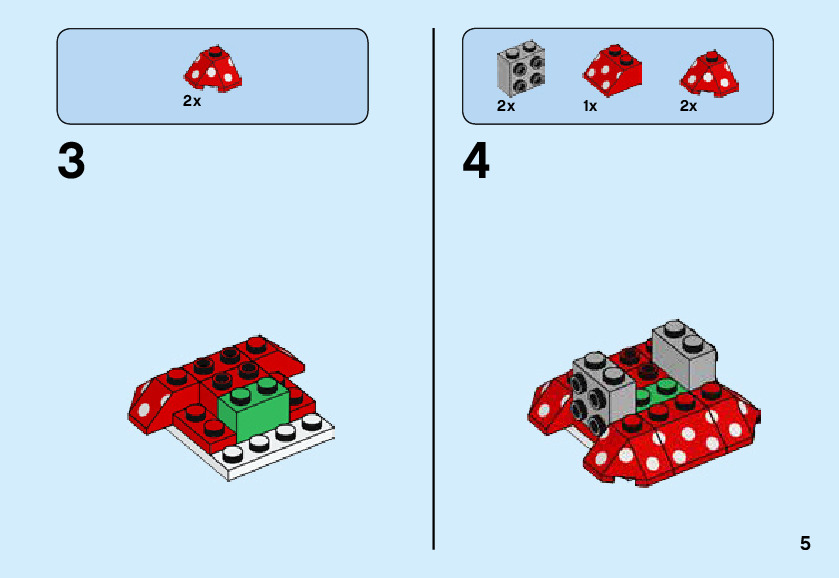 2x

3

2x
1x
2x

4

5