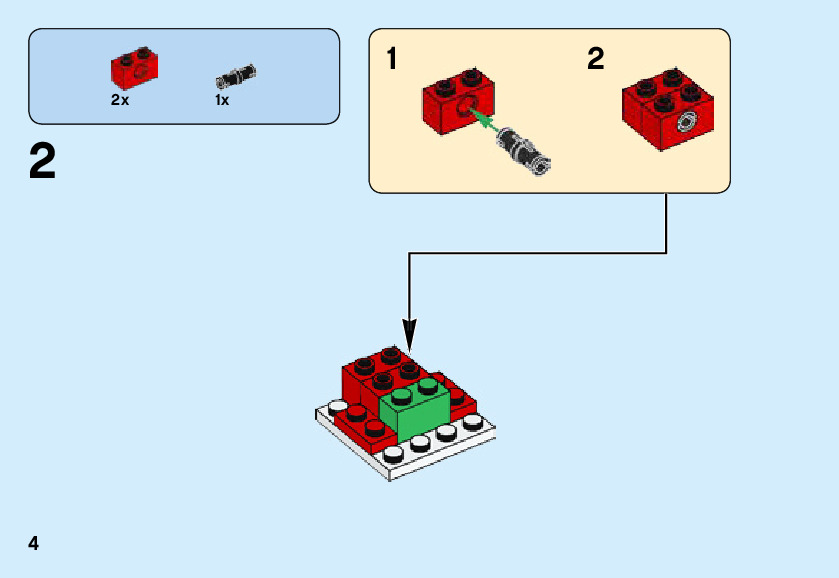 2x
1x

2

1

2

4