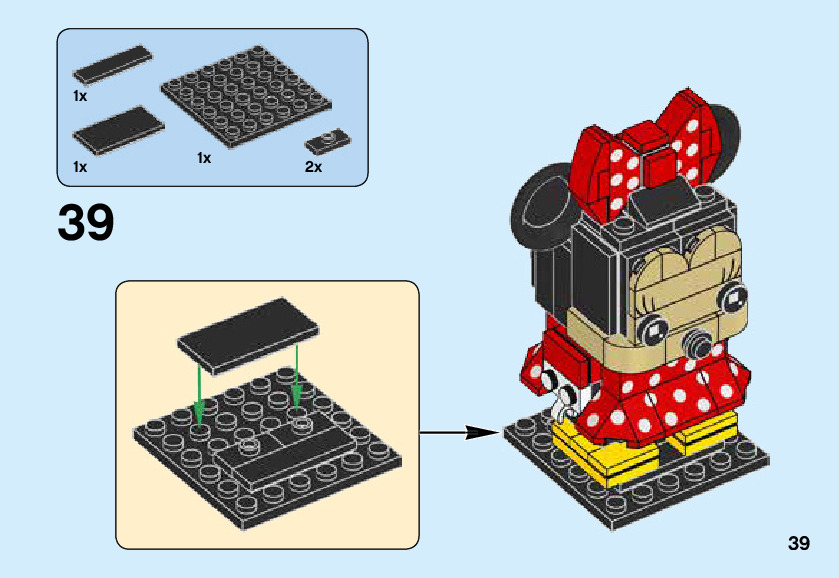 1x
1x
1x
2x

39

39