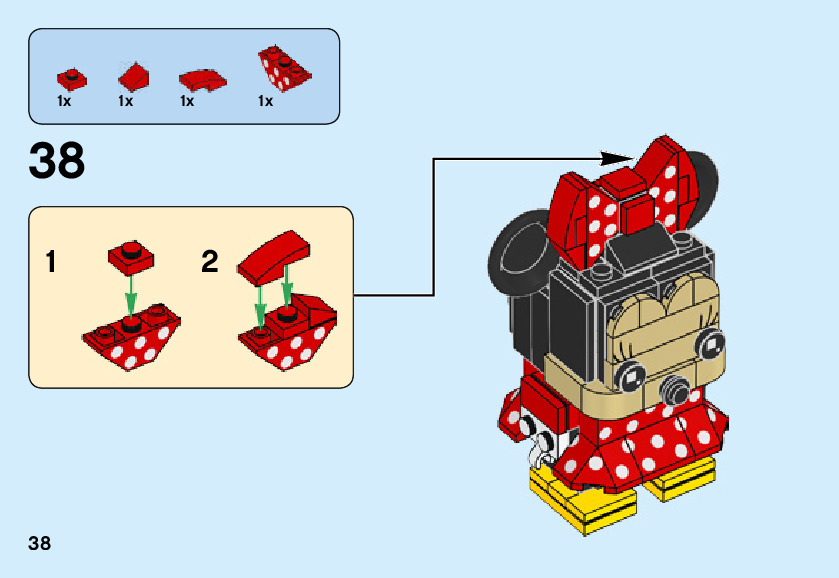 1x 1x 1x 1x

38

1

2

38