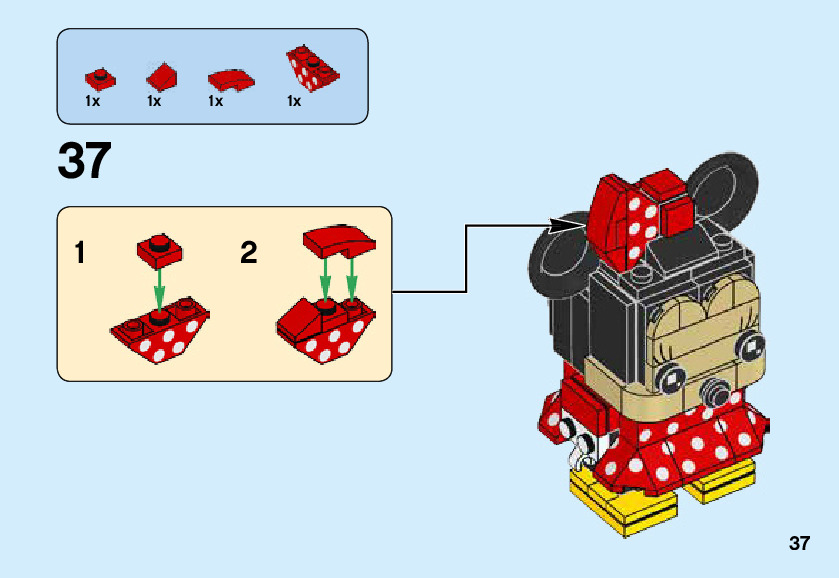 1x 1x 1x 1x

37

1

2

37