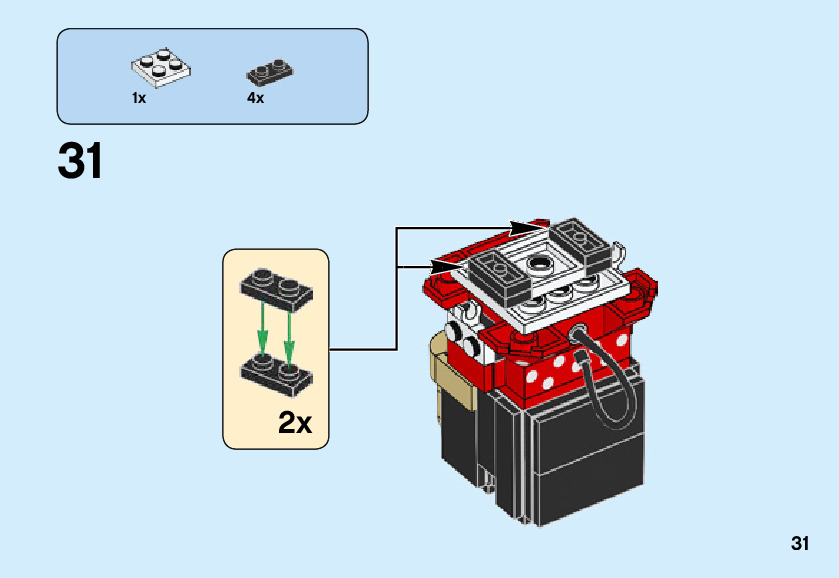 1x

4x

31

2x

31