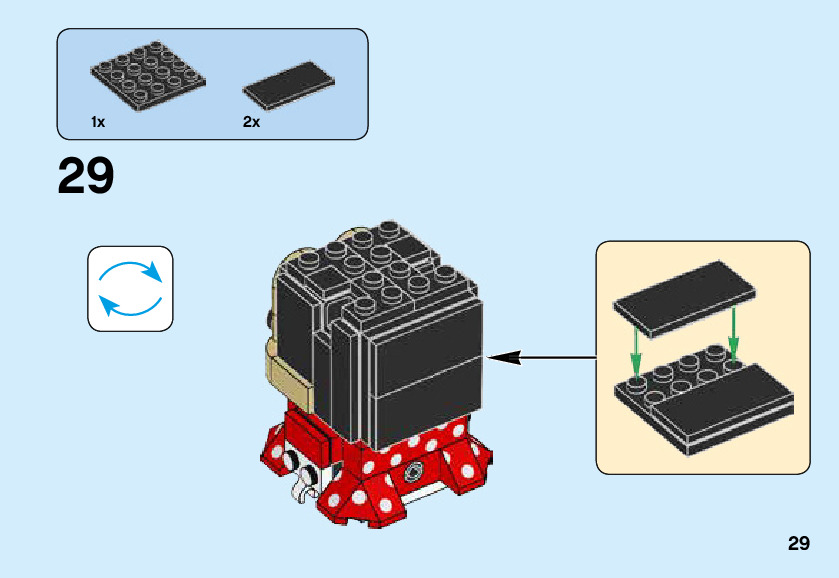 1x

2x

29

29