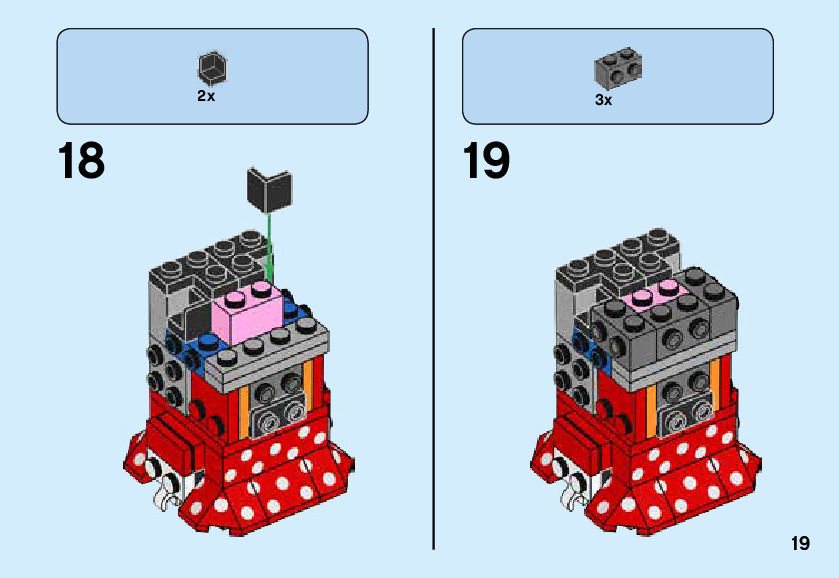 2x

18

3x

19

19