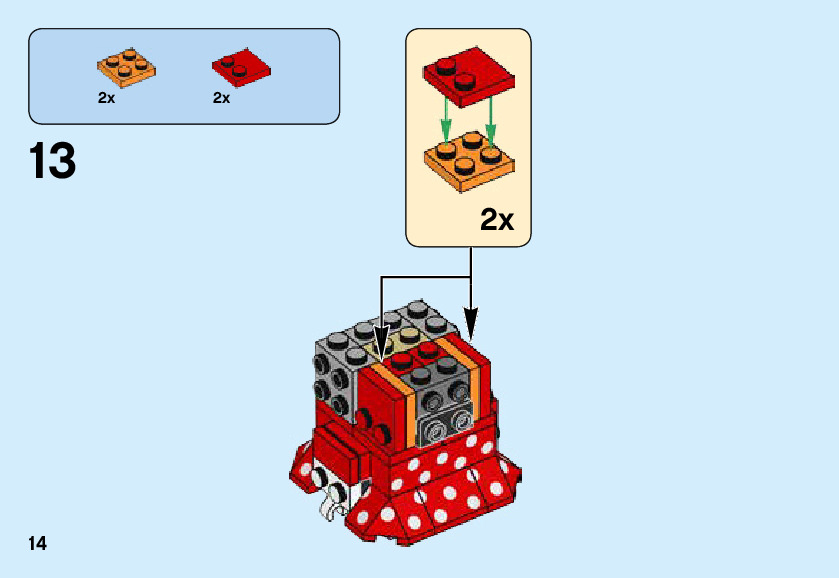 2x 2x

13

2x

14