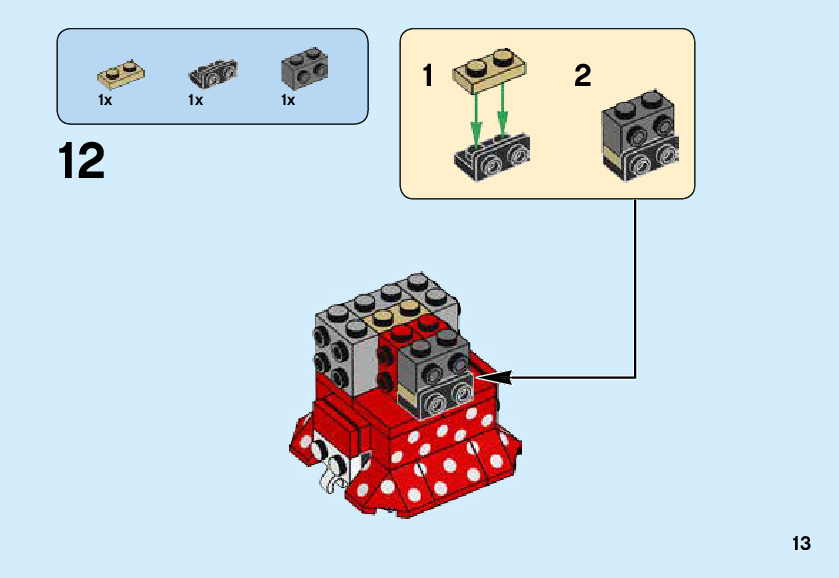 1x 1x 1x

12

1

2

13