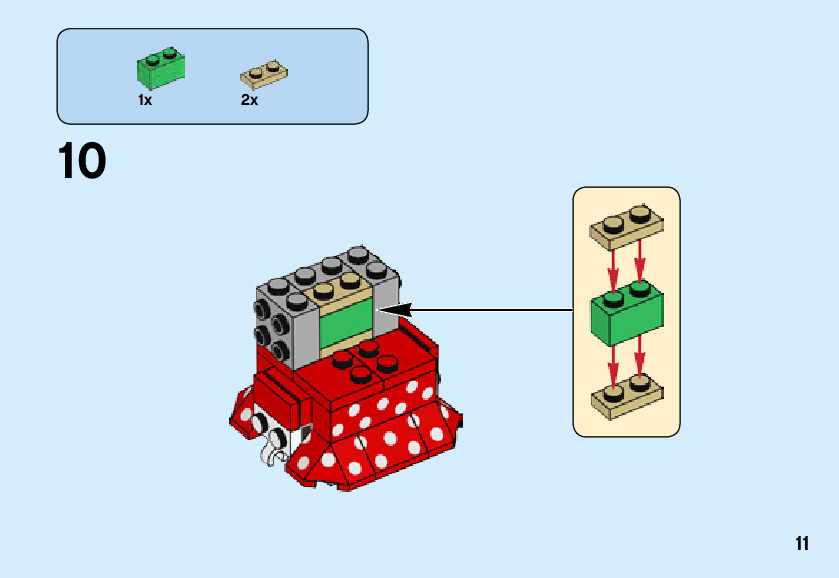 1x
2x

10

11