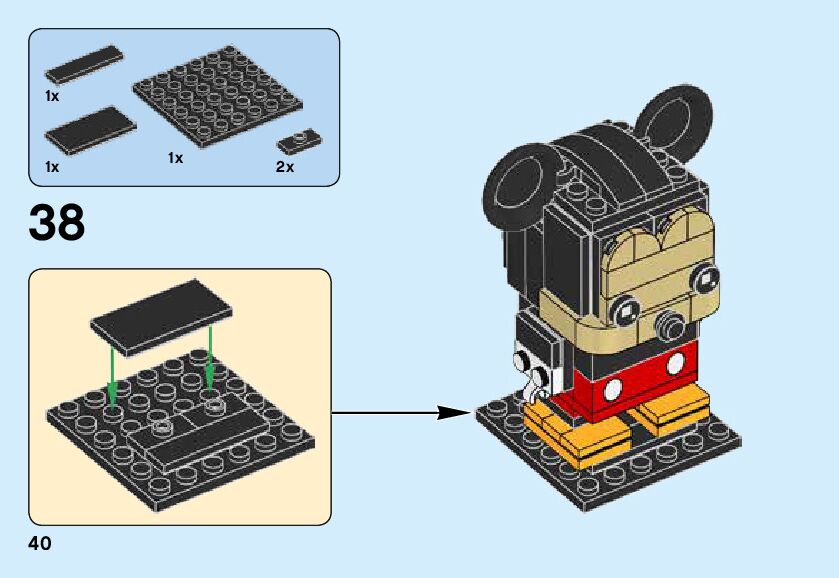 1x

1x

1x

2x

38

40