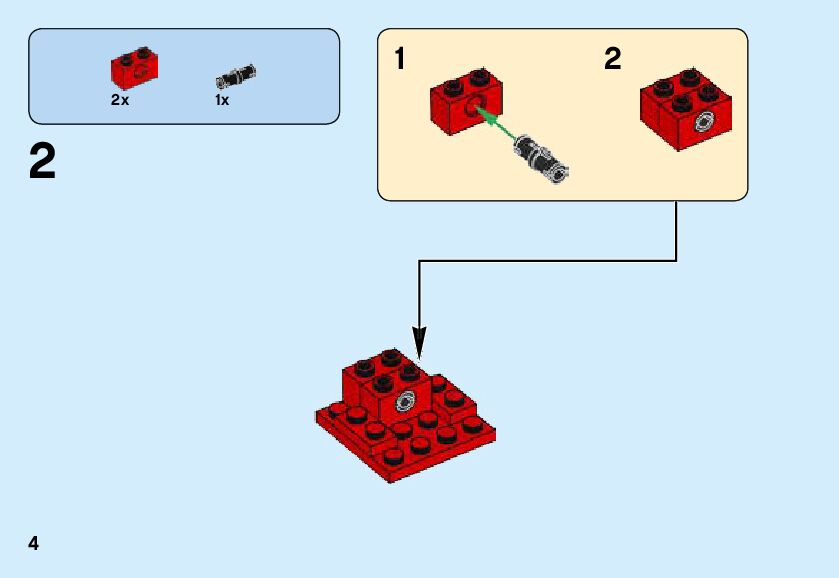 2x

1x

2

1

2

4