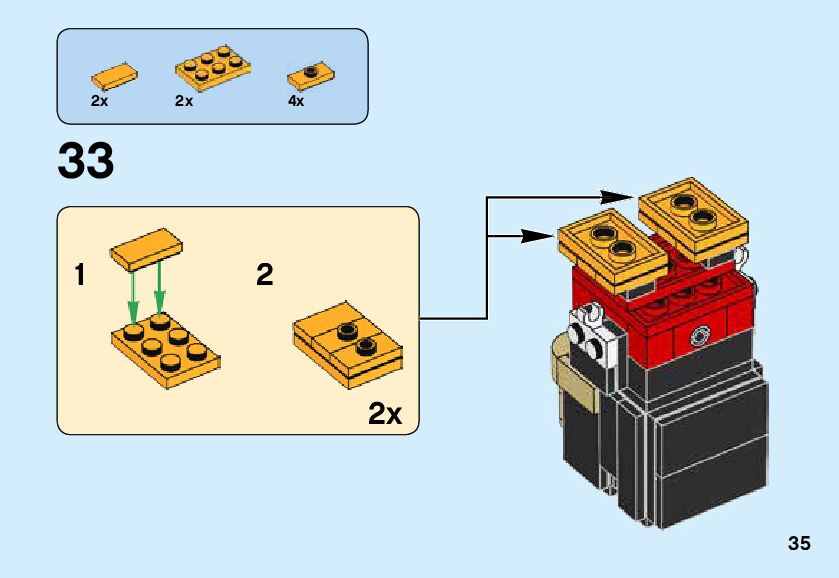 2x 2x 4x

33

1

2

2x

35