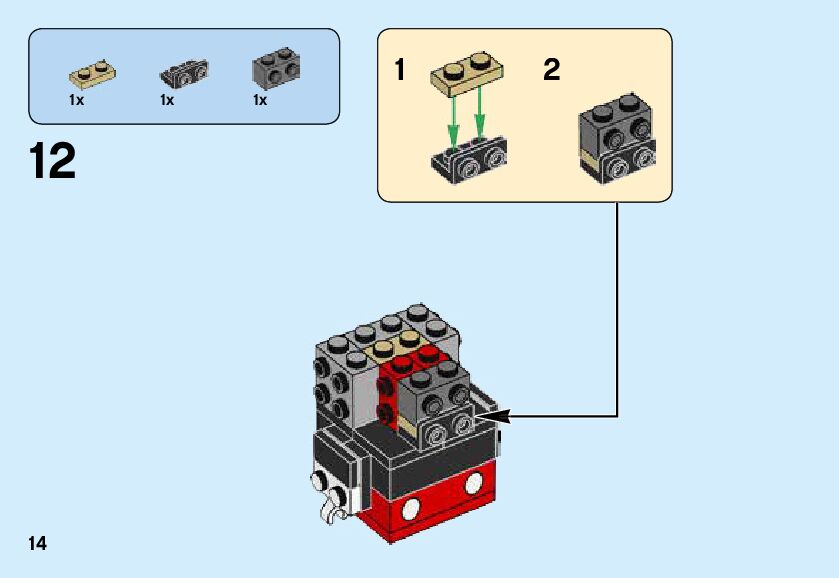 1x 1x 1x

12

1 2

14