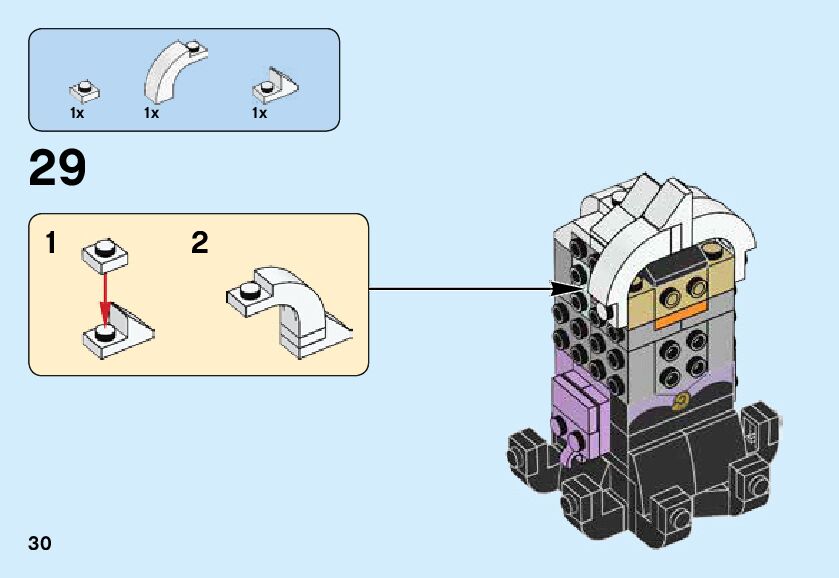 1x 1x 1x

29

1

2

30