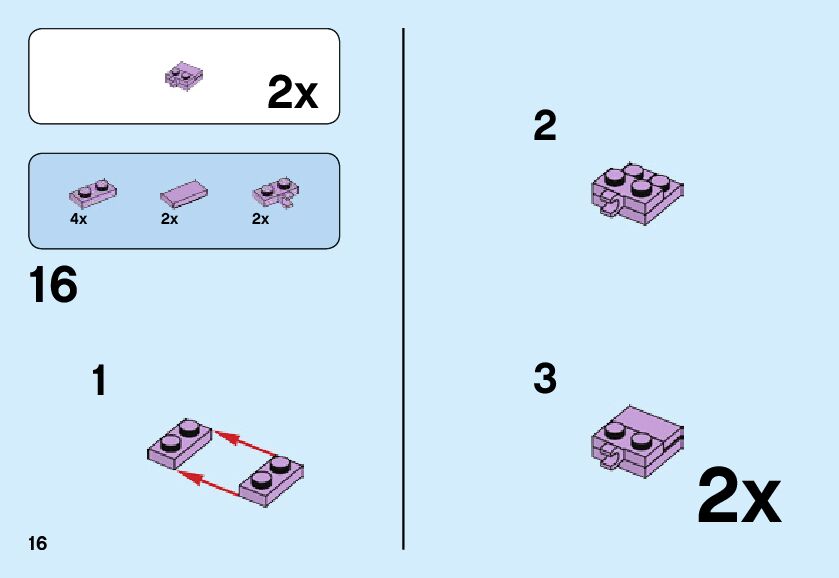 2x

4x
2x
2x

16

1

16

2

3

2x