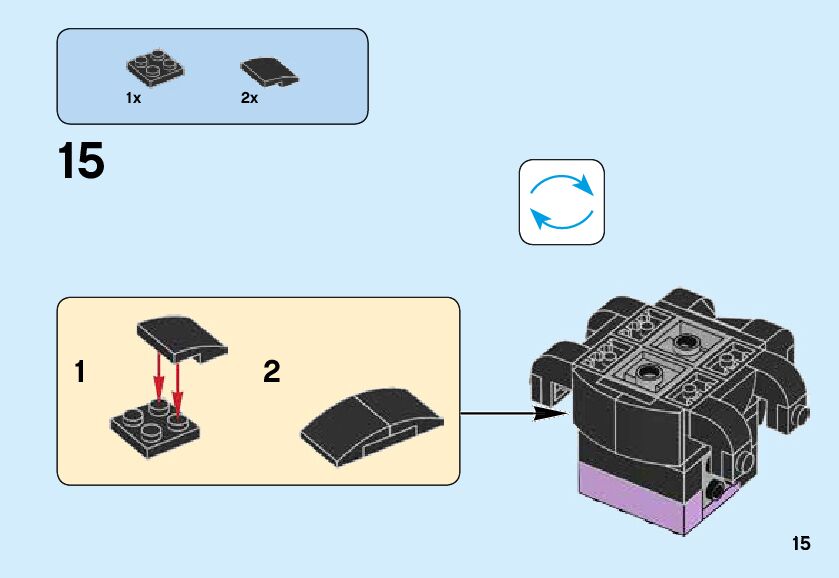 1x

2x

15

1

2

15