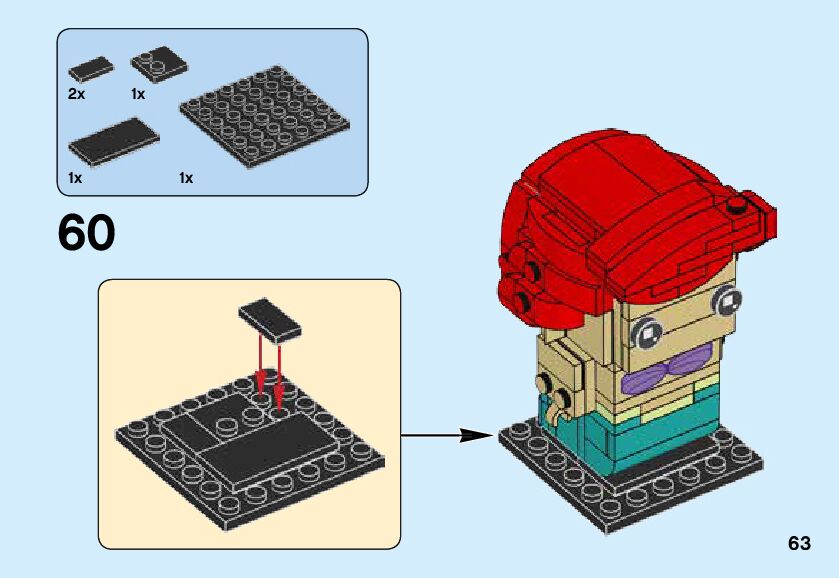 2x
1x
1x
1x

60

63