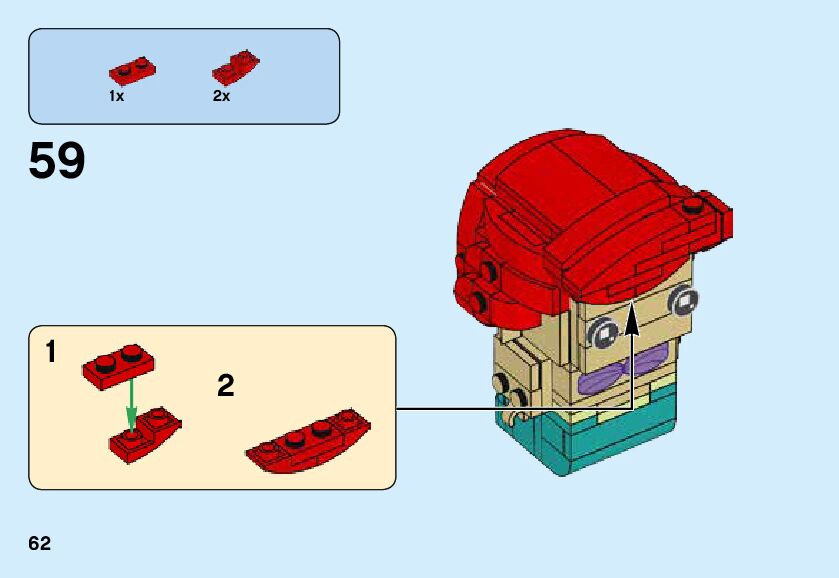 1x

2x

59

1

2

62