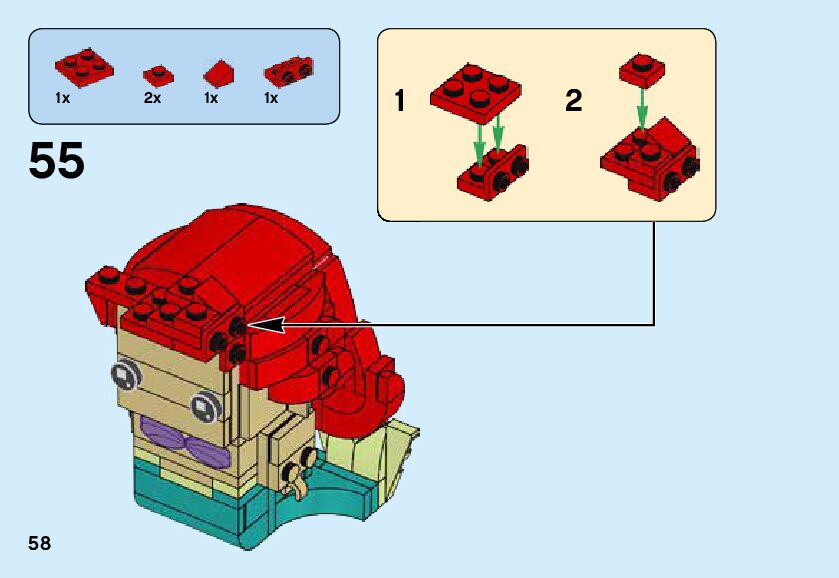 1x 2x 1x 1x

55

1

2

58