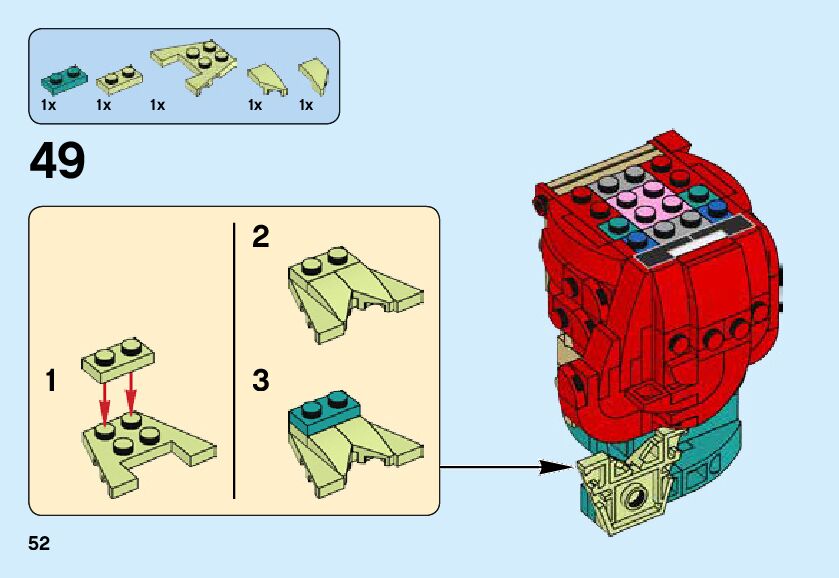 1x 1x 1x 1x 1x

49

1

2

3

52